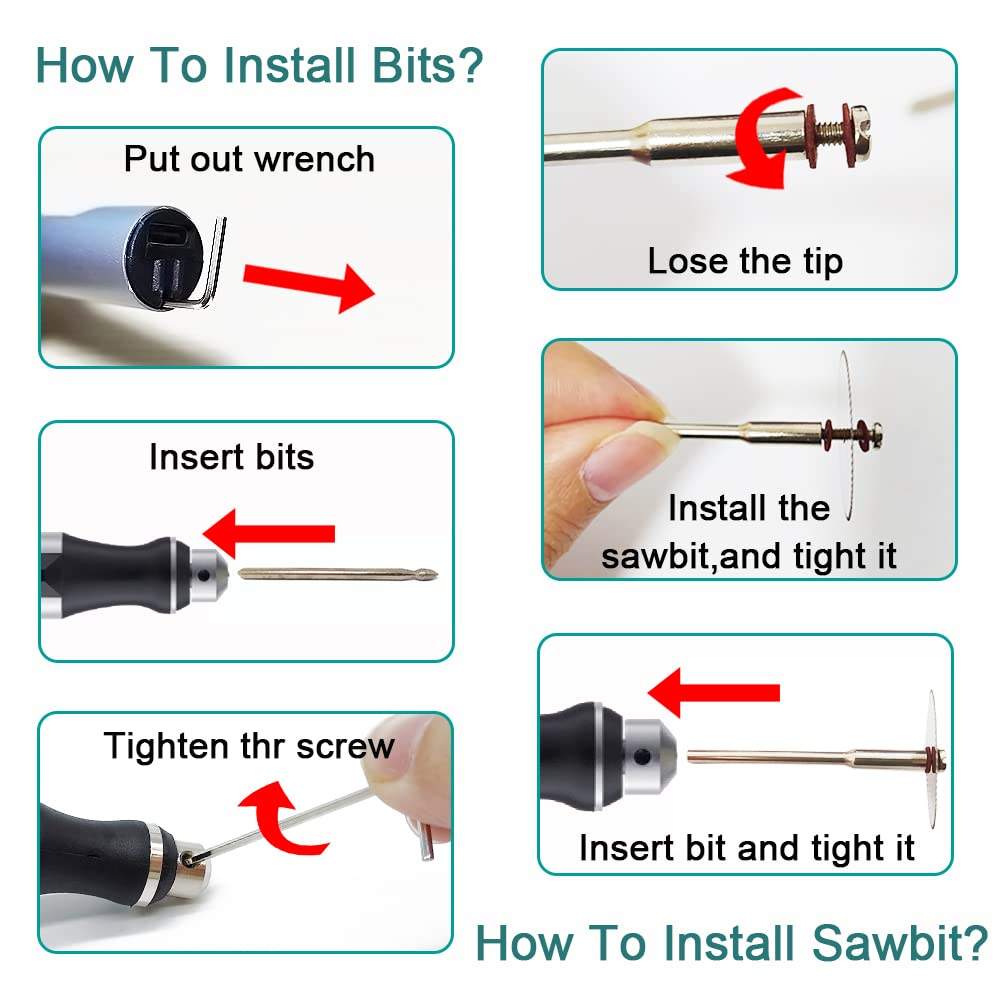 How To Install Bits?

Put out wrench

Insert bits

Tighten thr screw

Lose the tip

Install the sawbit,and tight it

Insert bit and tight it

How To Install Sawbit?