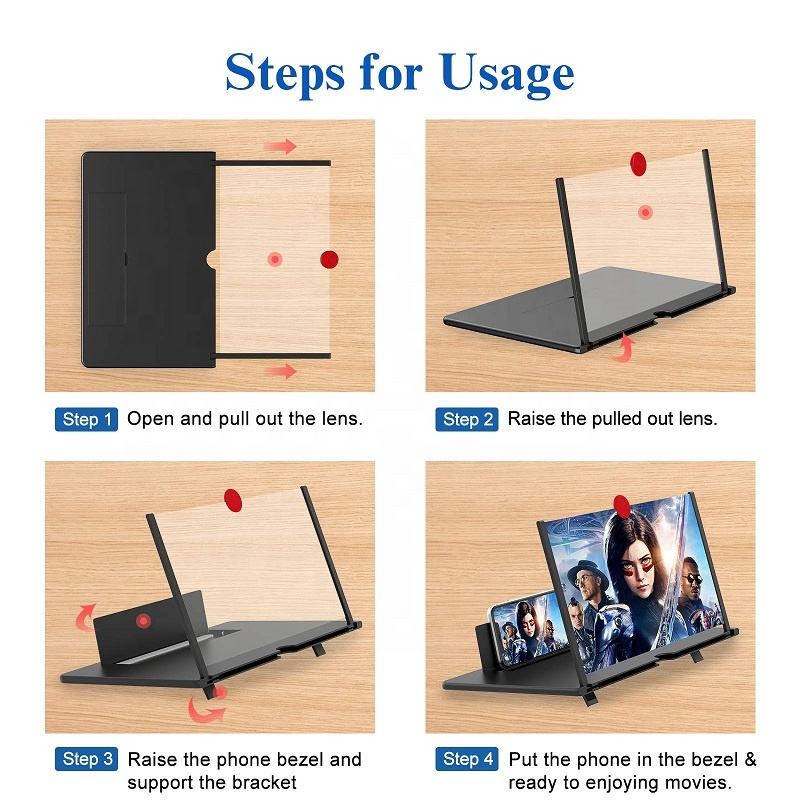 Steps for Usage

Step 1 Open and pull out the lens.

Step 2 Raise the pulled out lens.

Step 3 Raise the phone bezel and support the bracket

Step 4 Put the phone in the bezel & ready to enjoying movies.